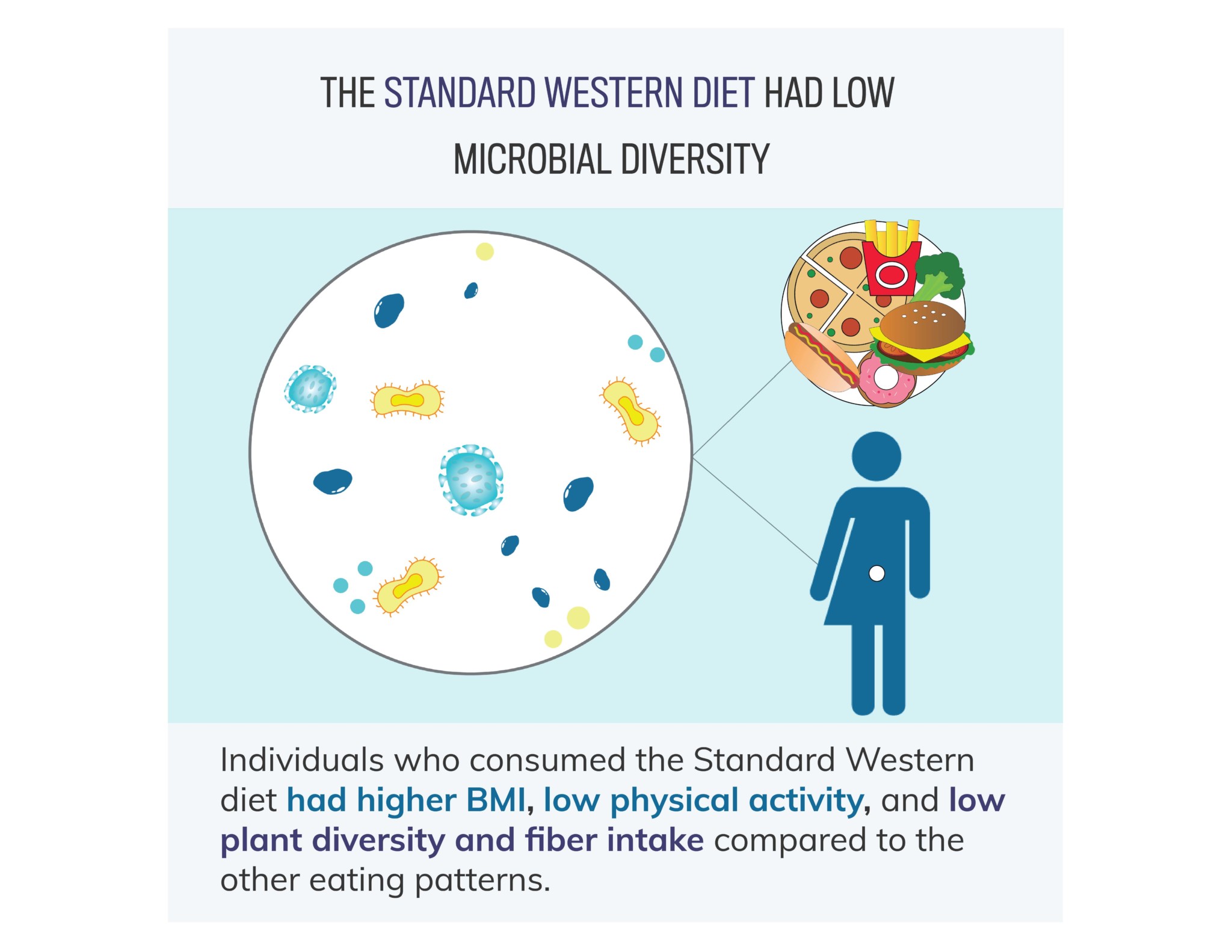 THE STANDARD WESTERN DIET HAD LOW MICROBIAL DIVERSITY

Individuals who consumed the Standard Western diet had higher BMI, low physical activity, and low plant diversity and fiber intake compared to the other eating patterns.