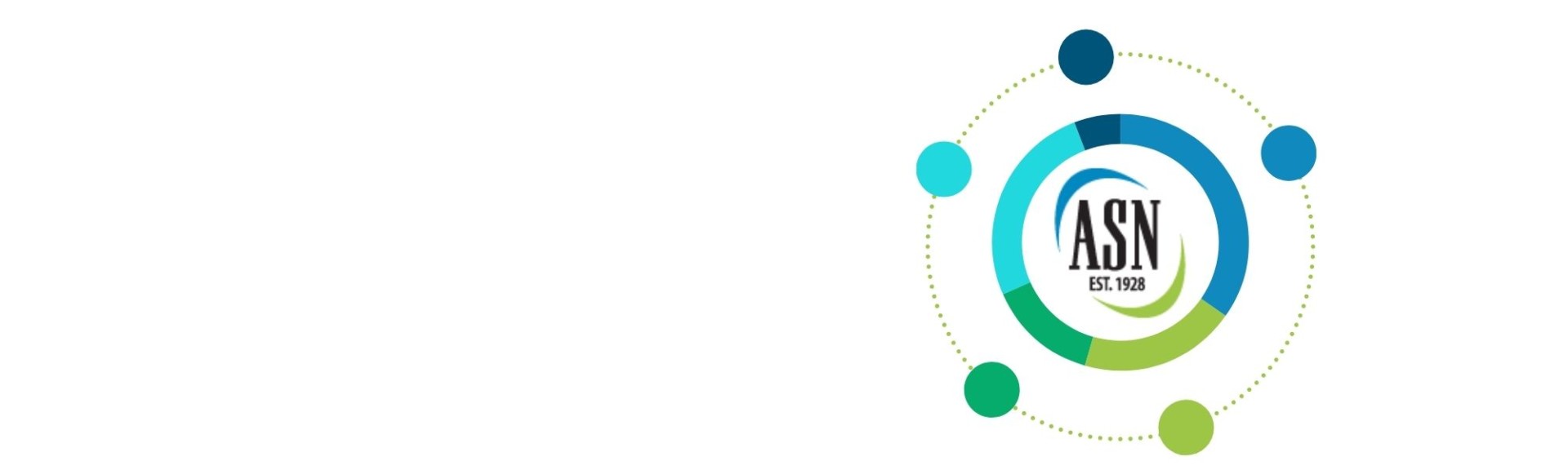 ASN
EST. 1928